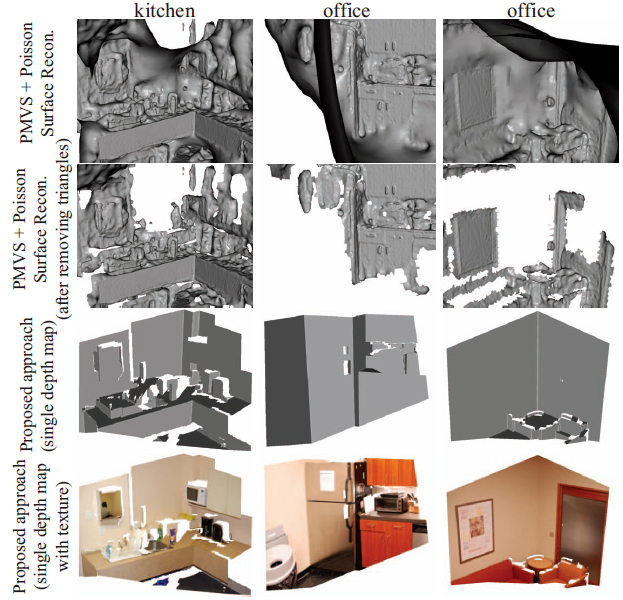 kitchen office office

PMVS + Poisson Surface Recon.

PMVS + Poisson Surface Recon. (after removing triangles)

Proposed approach (single depth map)

Proposed approach (single depth map with texture)